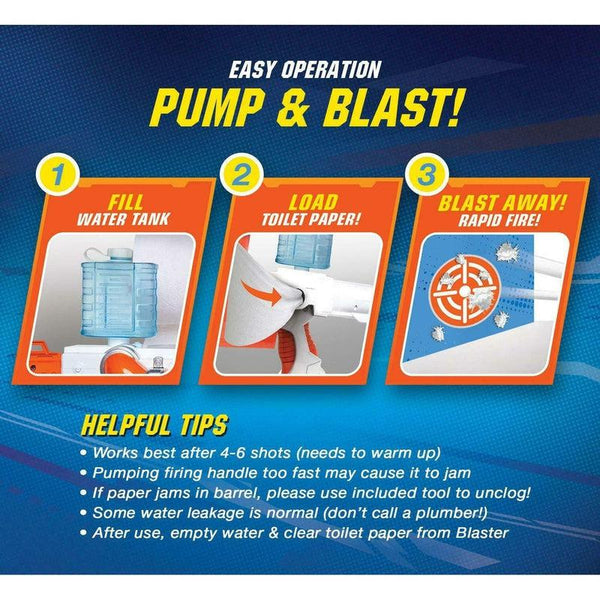 EASY OPERATION
PUMP & BLAST!

1
FILL
WATER TANK

2
LOAD
TOILET PAPER!

3
BLAST AWAY!
RAPID FIRE!

HELPFUL TIPS
• Works best after 4-6 shots (needs to warm up)
• Pumping firing handle too fast may cause it to jam
• If paper jams in barrel, please use included tool to unclog!
• Some water leakage is normal (don't call a plumber!)
• After use, empty water & clear toilet paper from Blaster