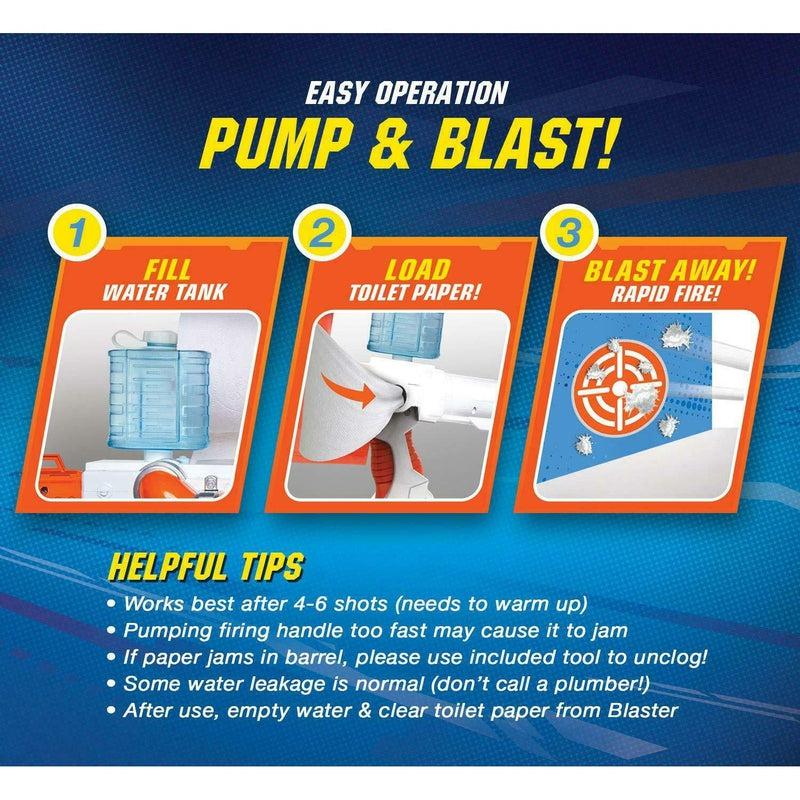 EASY OPERATION
PUMP & BLAST!

1
FILL
WATER TANK

2
LOAD
TOILET PAPER!

3
BLAST AWAY!
RAPID FIRE!

HELPFUL TIPS
• Works best after 4-6 shots (needs to warm up)
• Pumping firing handle too fast may cause it to jam
• If paper jams in barrel, please use included tool to unclog!
• Some water leakage is normal (don't call a plumber!)
• After use, empty water & clear toilet paper from Blaster